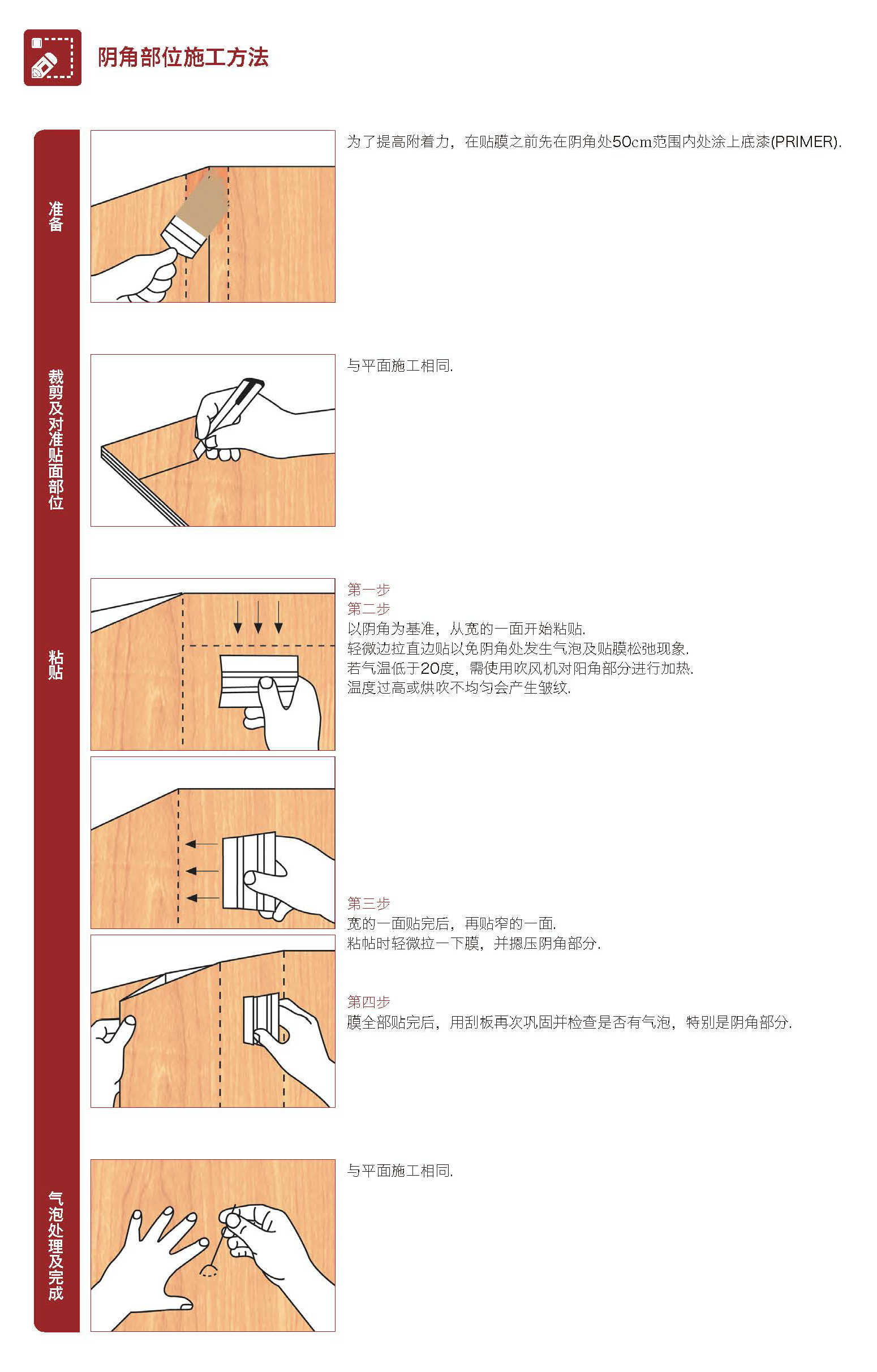 阴角部位施工方法

准备

为了提高附着力，在贴膜之前先在阴角处50cm范围内处涂上底漆(PRIMER).

裁剪及对准贴面部位

与平面施工相同.

粘贴

第一步
第二步
以阴角为基准，从宽的一面开始粘贴.
轻微边拉直边贴以免阴角处发生气泡及贴膜松弛现象.
若气温低于20度，需使用吹风机对阳角部分进行加热.
温度过高或烘吹不均匀会产生皱纹.

第三步
宽的一面贴完后，再贴窄的一面.
粘帖时轻微拉一下膜，并摁压阴角部分.

第四步
膜全部贴完后，用刮板再次巩固并检查是否有气泡，特别是阴角部分.

气泡处理及完成

与平面施工相同.